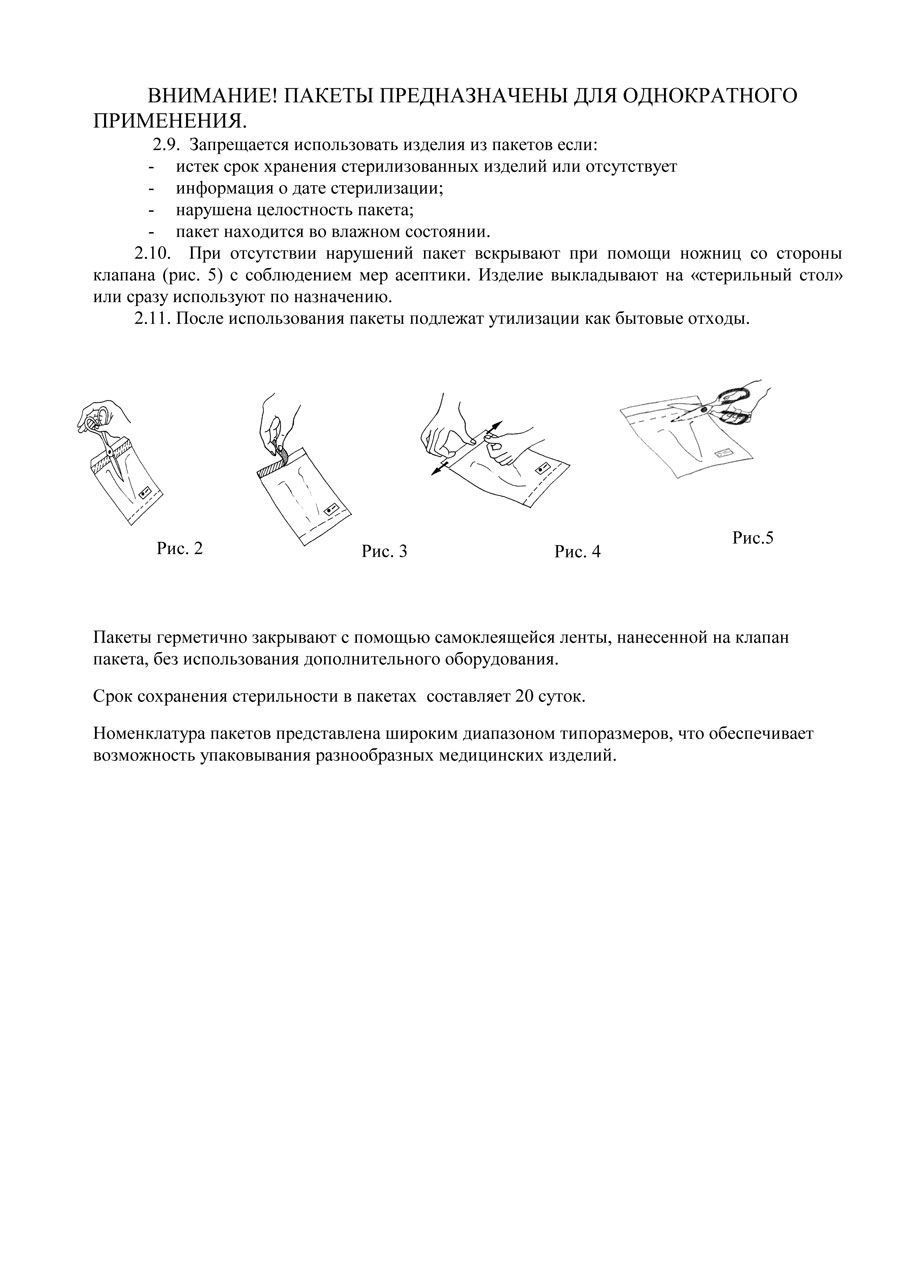 ВНИМАНИЕ! ПАКЕТЫ ПРЕДНАЗНАЧЕНЫ ДЛЯ ОДНОКРАТНОГО ПРИМЕНЕНИЯ.

2.9. Запрещается использовать изделия из пакетов если:
- истек срок хранения стерилизованных изделий или отсутствует
- информация о дате стерилизации;
- нарушена целостность пакета;
- пакет находится во влажном состоянии.

2.10. При отсутствии нарушений пакет вскрывают при помощи ножниц со стороны клапана (рис. 5) с соблюдением мер асептики. Изделие выкладывают на «стерильный стол» или сразу используют по назначению.

2.11. После использования пакеты подлежат утилизации как бытовые отходы.

Рис. 2

Рис. 3

Рис. 4

Рис.5

Пакеты герметично закрывают с помощью самоклеящейся ленты, нанесенной на клапан пакета, без использования дополнительного оборудования.

Срок сохранения стерильности в пакетах составляет 20 суток.

Номенклатура пакетов представлена широким диапазоном типоразмеров, что обеспечивает возможность упаковывания разнообразных медицинских изделий.