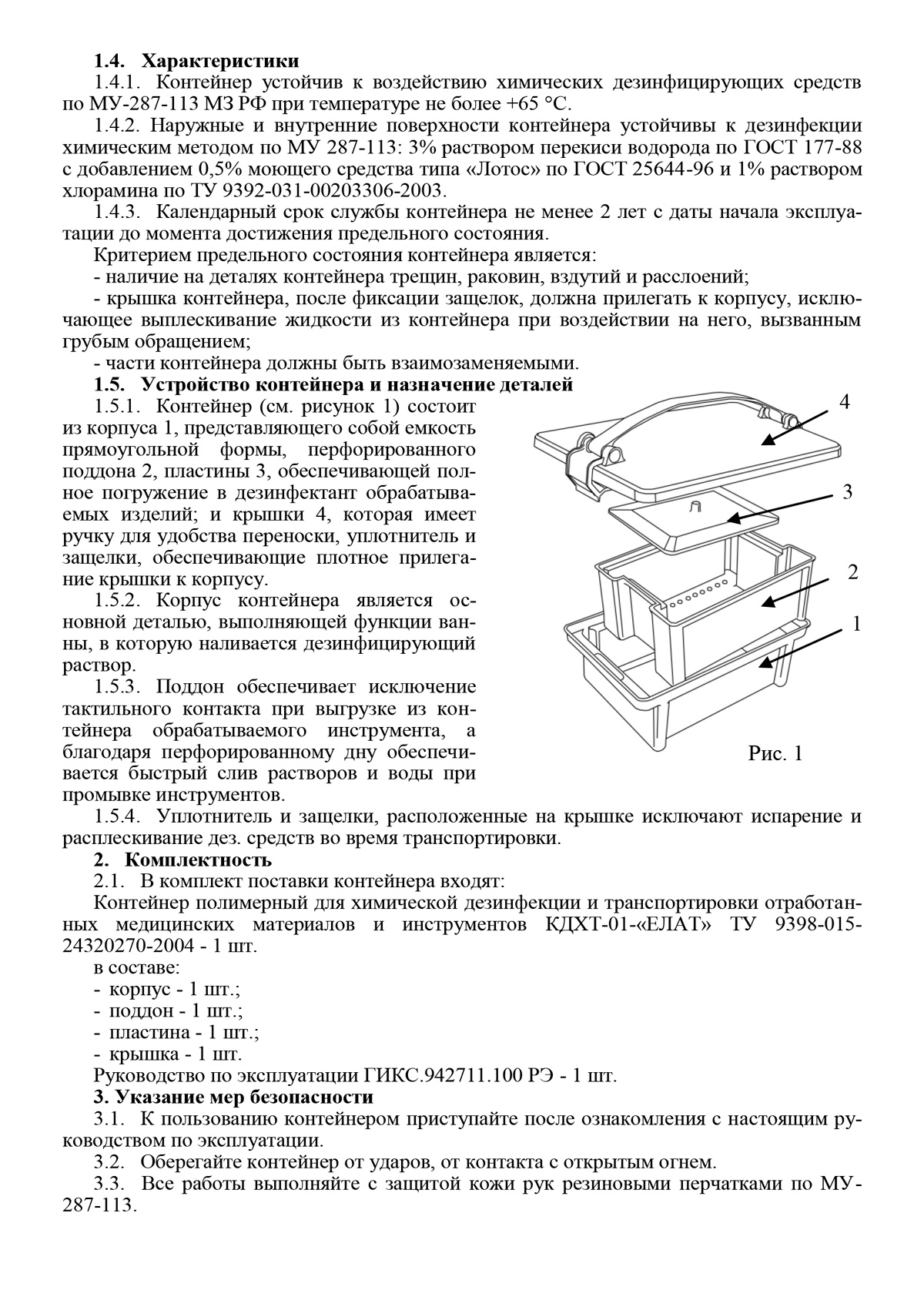 1.4. Характеристики

1.4.1. Контейнер устойчив к воздействию химических дезинфицирующих средств по МУ-287-113 МЗ РФ при температуре не более +65 °С.

1.4.2. Наружные и внутренние поверхности контейнера устойчивы к дезинфекции химическим методом по МУ 287-113: 3% раствором перекиси водорода по ГОСТ 177-88 с добавлением 0,5% моющего средства типа «Лотос» по ГОСТ 25644-96 и 1% раствором хлорамина по ТУ 9392-031-00203306-2003.

1.4.3. Календарный срок службы контейнера не менее 2 лет с даты начала эксплуатации до момента достижения предельного состояния.

Критерием предельного состояния контейнера является:

- наличие на деталях контейнера трещин, раковин, вздутий и расслоений;

- крышка контейнера, после фиксации защелок, должна прилегать к корпусу, исключающее выплескивание жидкости из контейнера при воздействии на него, вызванным грубым обращением;

- части контейнера должны быть взаимозаменяемыми.

1.5. Устройство контейнера и назначение деталей

1.5.1. Контейнер (см. рисунок 1) состоит из корпуса 1, представляющего собой емкость прямоугольной формы, перфорированного поддона 2, пластины 3, обеспечивающей полное погружение в дезинфектант обрабатываемых изделий; и крышки 4, которая имеет ручку для удобства переноски, уплотнитель и защелки, обеспечивающие плотное прилегание крышки к корпусу.

1.5.2. Корпус контейнера является основной деталью, выполняющей функции ванны, в которую наливается дезинфицирующий раствор.

1.5.3. Поддон обеспечивает исключение тактильного контакта при выгрузке из контейнера обрабатываемого инструмента, а благодаря перфорированному дну обеспечивается быстрый слив растворов и воды при промывке инструментов.

4
3
2
1
Рис. 1

1.5.4. Уплотнитель и защелки, расположенные на крышке исключают испарение и расплескивание дез. средств во время транспортировки.

2. Комплектность

2.1. В комплект поставки контейнера входят:

Контейнер полимерный для химической дезинфекции и транспортировки отработанных медицинских материалов и инструментов КДХТ-01-«ЕЛАТ» ТУ 9398-015-24320270-2004 - 1 шт.

в составе:

- корпус - 1 шт.;

- поддон - 1 шт.;

- пластина - 1 шт.;

- крышка - 1 шт.

Руководство по эксплуатации ГИКС.942711.100 РЭ - 1 шт.

3. Указание мер безопасности

3.1. К пользованию контейнером приступайте после ознакомления с настоящим руководством по эксплуатации.

3.2. Оберегайте контейнер от ударов, от контакта с открытым огнем.

3.3. Все работы выполняйте с защитой кожи рук резиновыми перчатками по МУ-287-113.